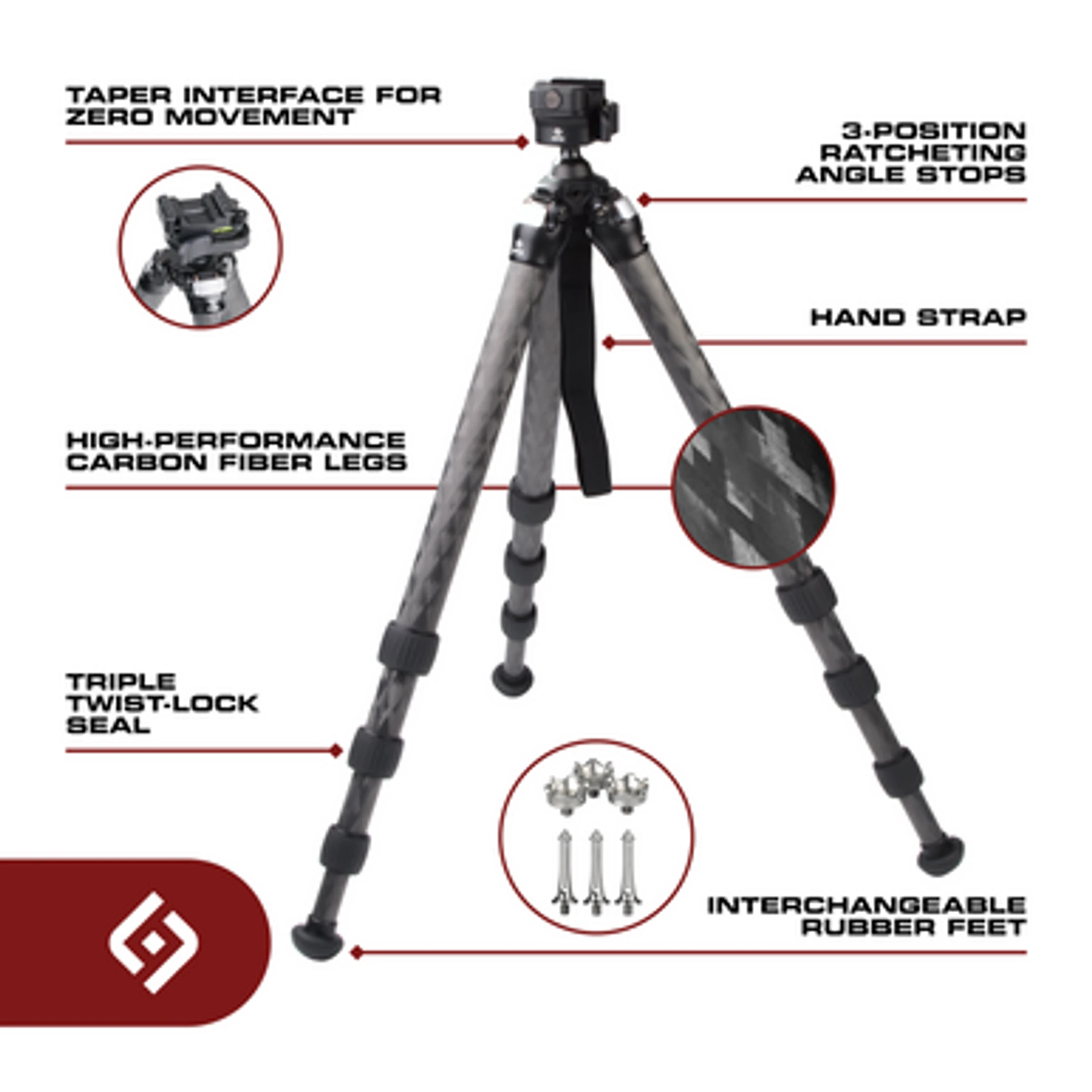 TAPER INTERFACE FOR ZERO MOVEMENT

3-POSITION RATCHETING ANGLE STOPS

HAND STRAP

HIGH-PERFORMANCE CARBON FIBER LEGS

TRIPLE TWIST-LOCK SEAL

INTERCHANGEABLE RUBBER FEET